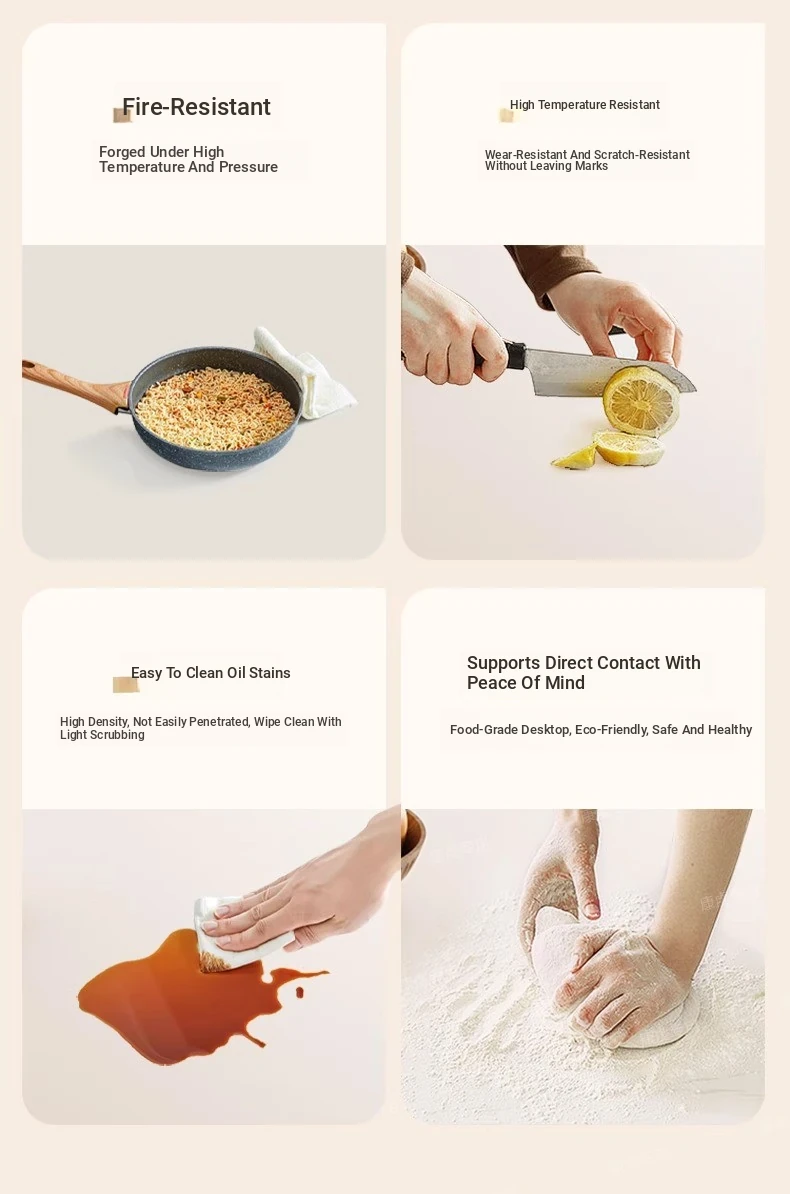 Fire-Resistant

Forged Under High Temperature And Pressure

High Temperature Resistant

Wear-Resistant And Scratch-Resistant Without Leaving Marks

Easy To Clean Oil Stains

High Density, Not Easily Penetrated, Wipe Clean With Light Scrubbing

Supports Direct Contact With Peace Of Mind

Food-Grade Desktop, Eco-Friendly, Safe And Healthy