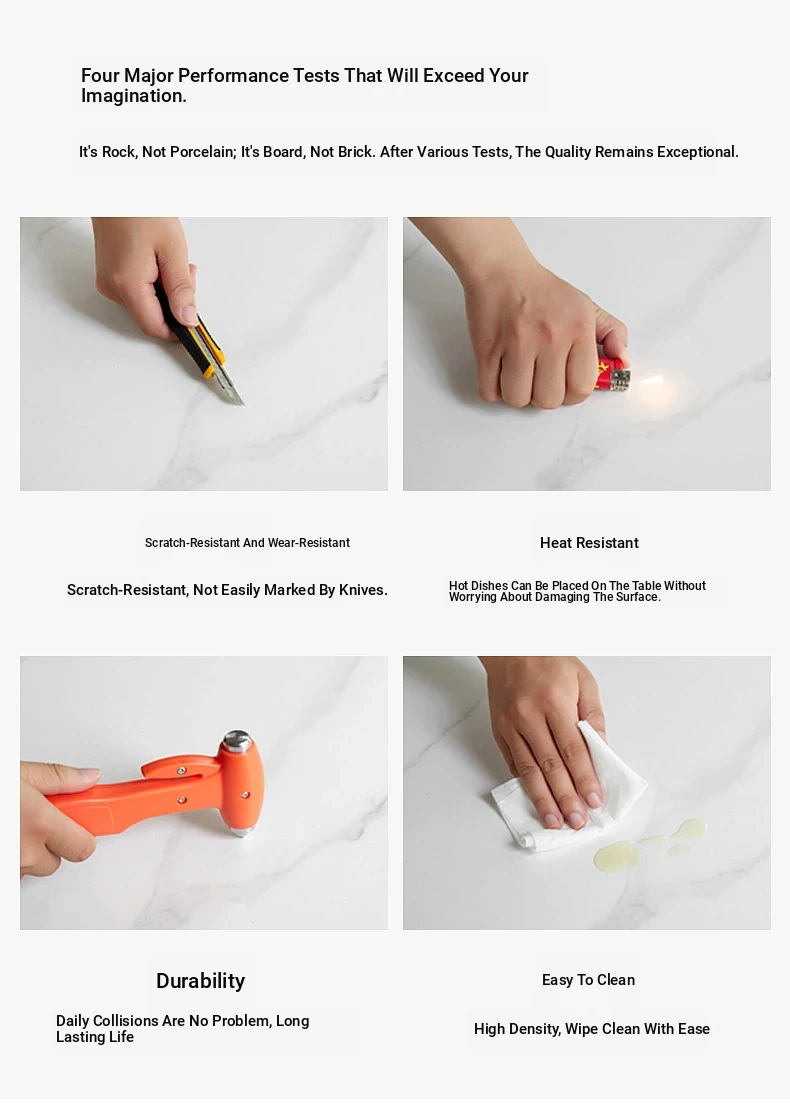 Four Major Performance Tests That Will Exceed Your Imagination.

It's Rock, Not Porcelain; It's Board, Not Brick. After Various Tests, The Quality Remains Exceptional.

Scratch-Resistant And Wear-Resistant

Scratch-Resistant, Not Easily Marked By Knives.

Heat Resistant

Hot Dishes Can Be Placed On The Table Without Worrying About Damaging The Surface.

Durability

Daily Collisions Are No Problem, Long Lasting Life

Easy To Clean

High Density, Wipe Clean With Ease