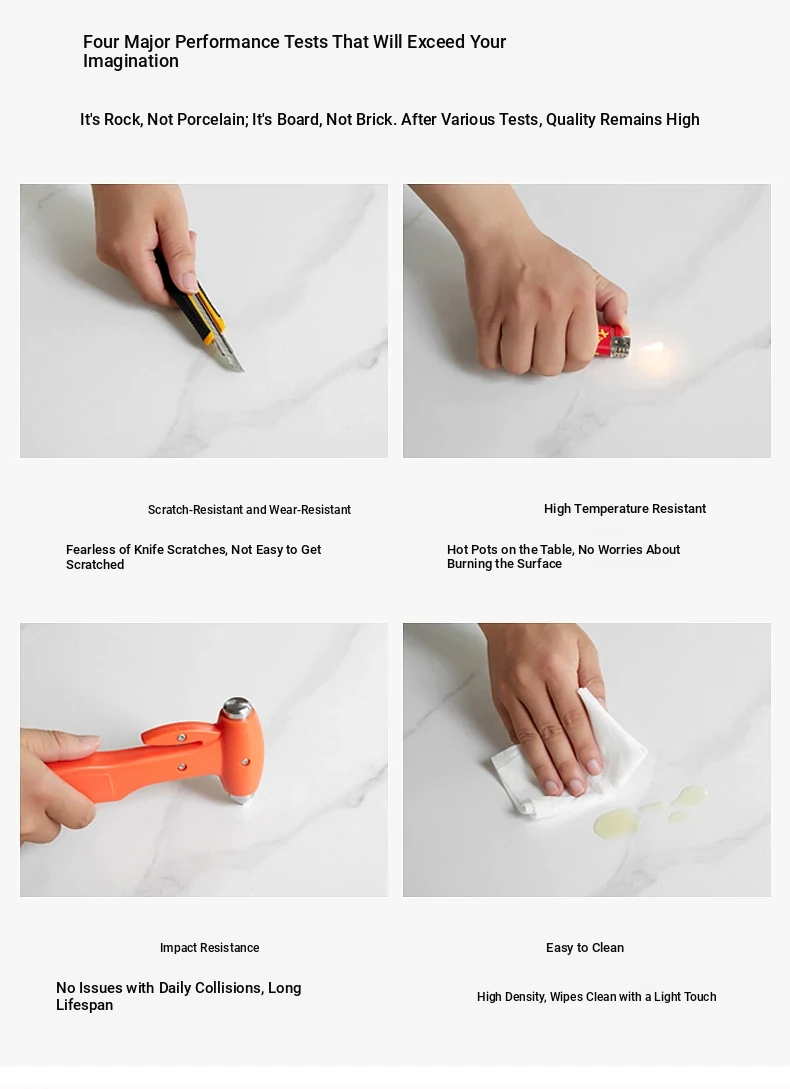 Four Major Performance Tests That Will Exceed Your Imagination

It's Rock, Not Porcelain; It's Board, Not Brick. After Various Tests, Quality Remains High

Scratch-Resistant and Wear-Resistant

Fearless of Knife Scratches, Not Easy to Get Scratched

High Temperature Resistant

Hot Pots on the Table, No Worries About Burning the Surface

Impact Resistance

No Issues with Daily Collisions, Long Lifespan

Easy to Clean

High Density, Wipes Clean with a Light Touch