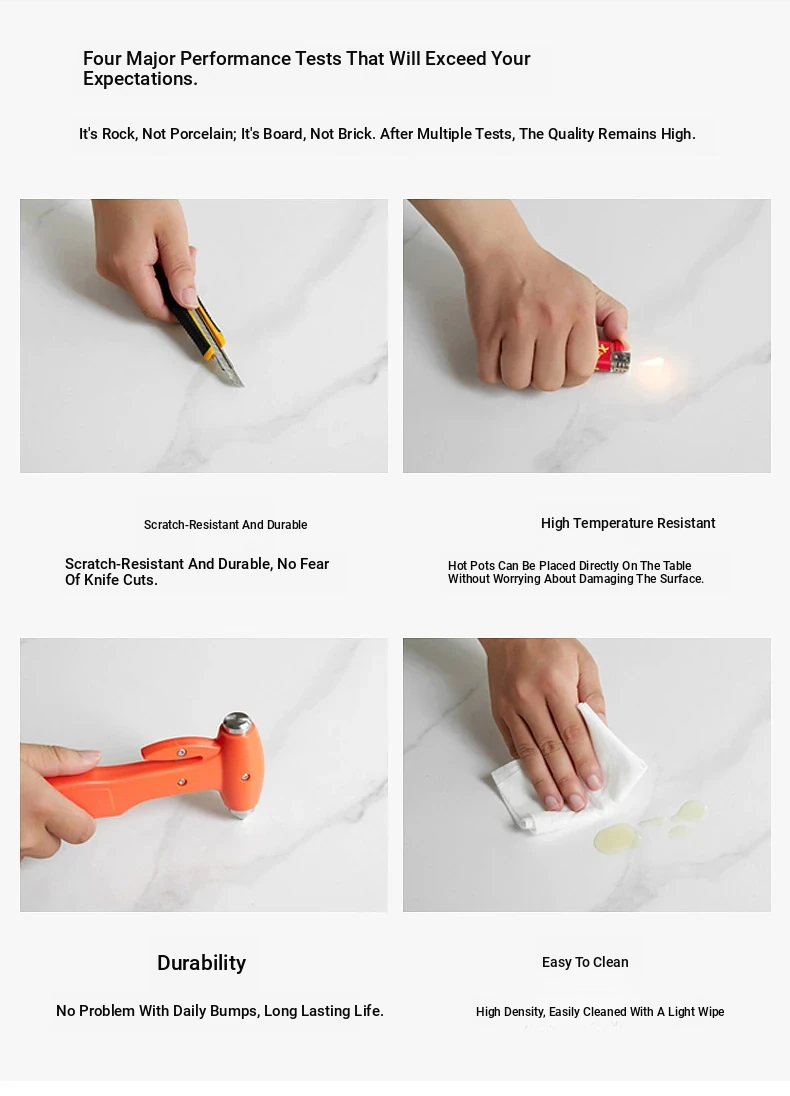 Four Major Performance Tests That Will Exceed Your Expectations.

It's Rock, Not Porcelain; It's Board, Not Brick. After Multiple Tests, The Quality Remains High.

Scratch-Resistant And Durable

Scratch-Resistant And Durable, No Fear Of Knife Cuts.

High Temperature Resistant

Hot Pots Can Be Placed Directly On The Table Without Worrying About Damaging The Surface.

Durability

No Problem With Daily Bumps, Long Lasting Life.

Easy To Clean

High Density, Easily Cleaned With A Light Wipe