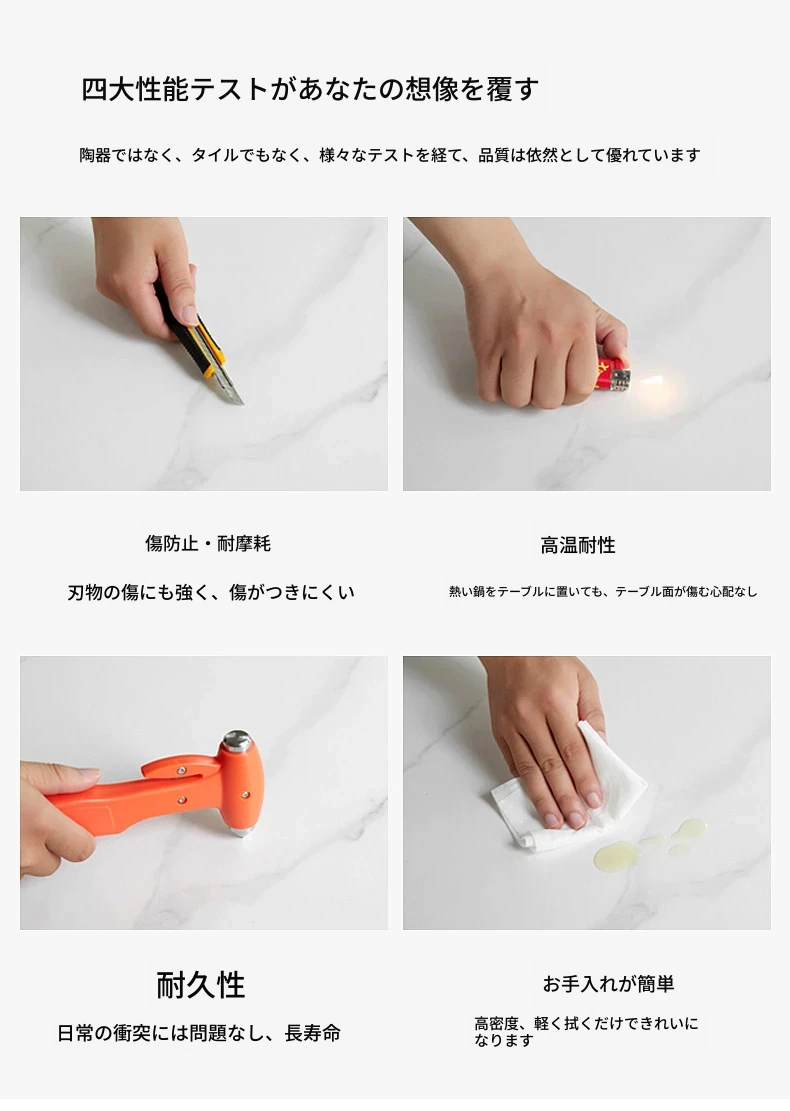 四大性能テストがあなたの想像を覆す

陶器ではなく、タイルでもなく、様々なテストを経て、品質は依然として優れています

傷防止・耐摩耗

刃物の傷にも強く、傷がつきにくい

高温耐性

熱い鍋をテーブルに置いても、テーブル面が傷む心配なし

耐久性

日常の衝突には問題なし、長寿命

お手入れが簡単

高密度、軽く拭くだけできれいになります