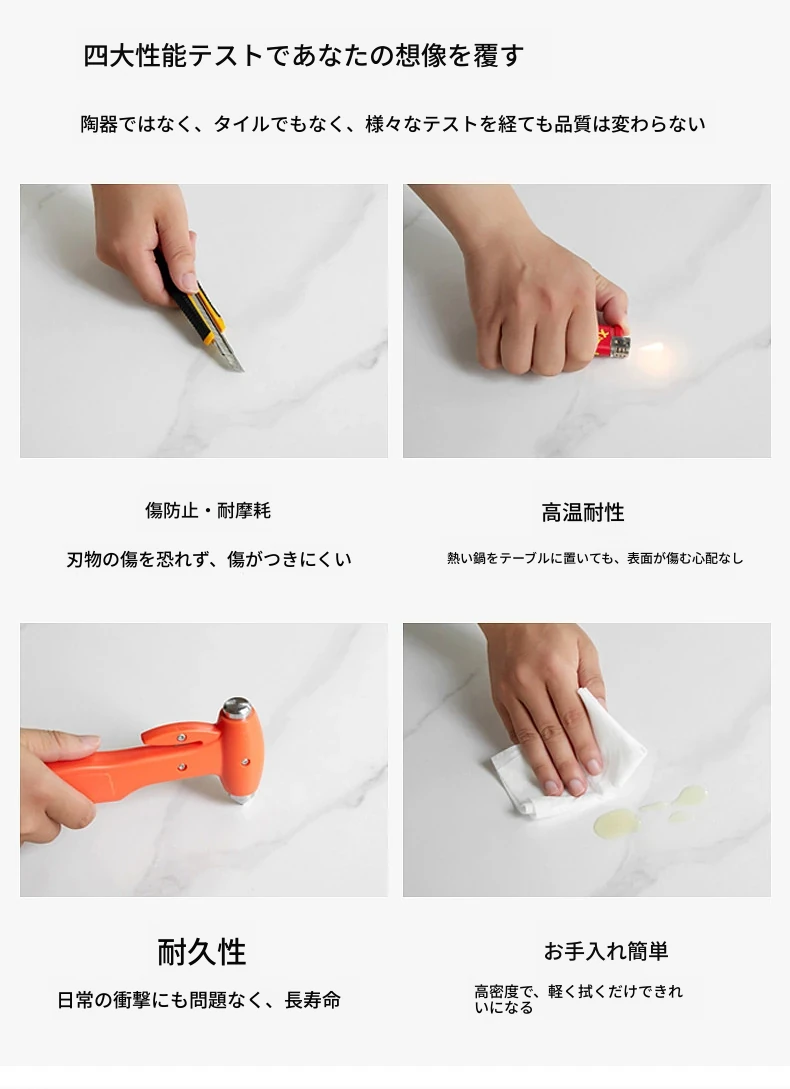 四大性能テストであなたの想像を覆す

陶器ではなく、タイルでもなく、様々なテストを経ても品質は変わらない

傷防止・耐摩耗

刃物の傷を恐れず、傷がつきにくい

高温耐性

熱い鍋をテーブルに置いても、表面が傷む心配なし

耐久性

日常の衝撃にも問題なく、長寿命

お手入れ簡単

高密度で、軽く拭くだけできれいになる