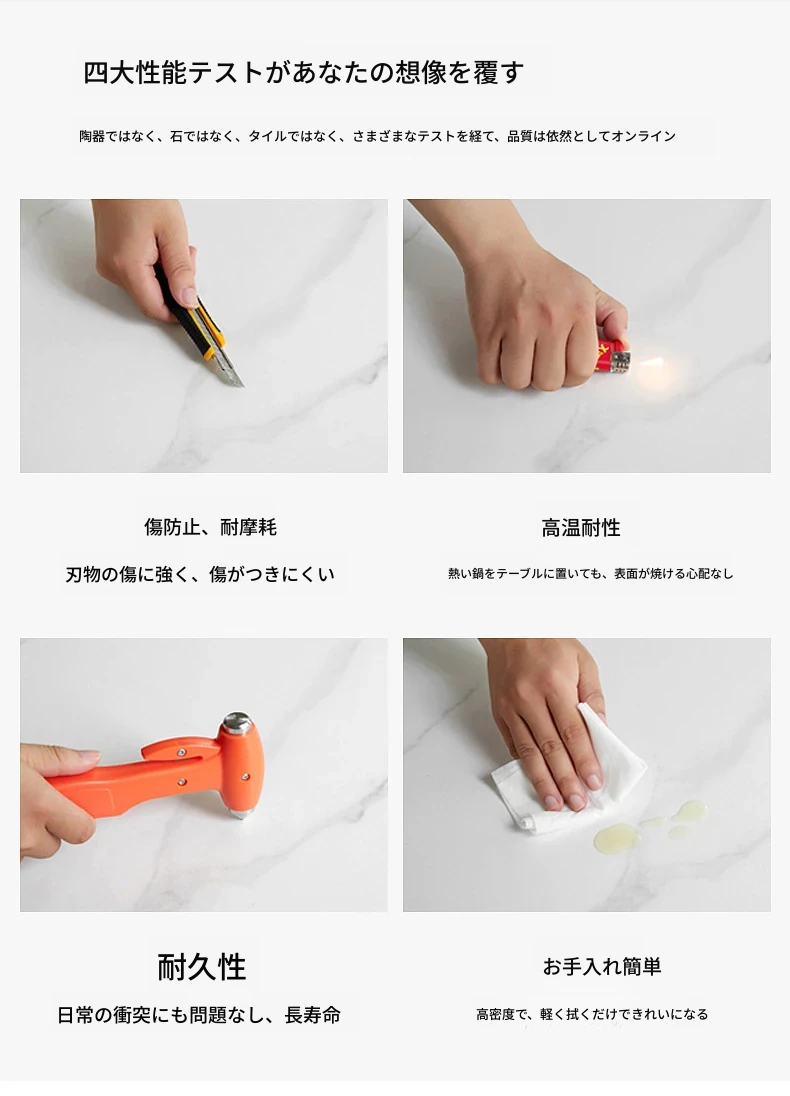 四大性能テストがあなたの想像を覆す

陶器ではなく、石ではなく、タイルではなく、さまざまなテストを経て、品質は依然としてオンライン

傷防止、耐摩耗

刃物の傷に強く、傷がつきにくい

高温耐性

熱い鍋をテーブルに置いても、表面が焼ける心配なし

耐久性

日常の衝突にも問題なし、長寿命

お手入れ簡単

高密度で、軽く拭くだけできれいになる