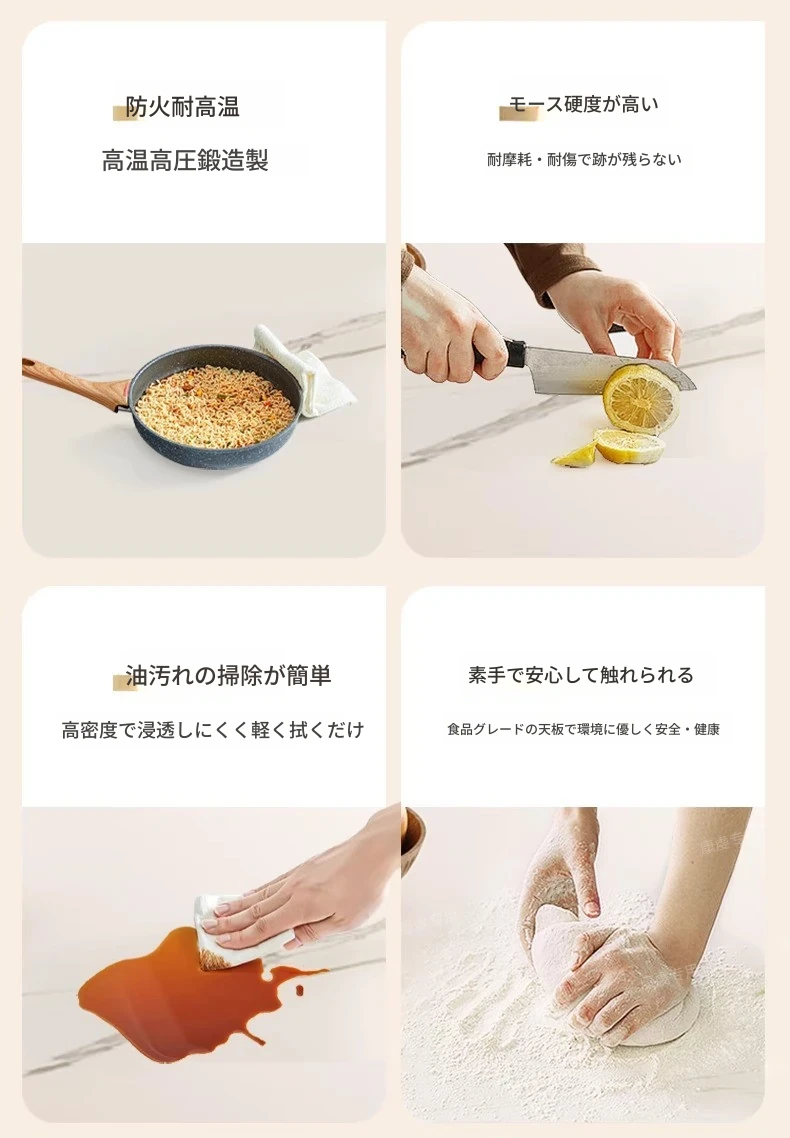 防火耐高温

高温高圧鍛造製

モース硬度が高い

耐摩耗・耐傷で跡が残らない

油汚れの掃除が簡単

高密度で浸透しにくく軽く拭くだけ

素手で安心して触れられる

食品グレードの天板で環境に優しく安全・健康