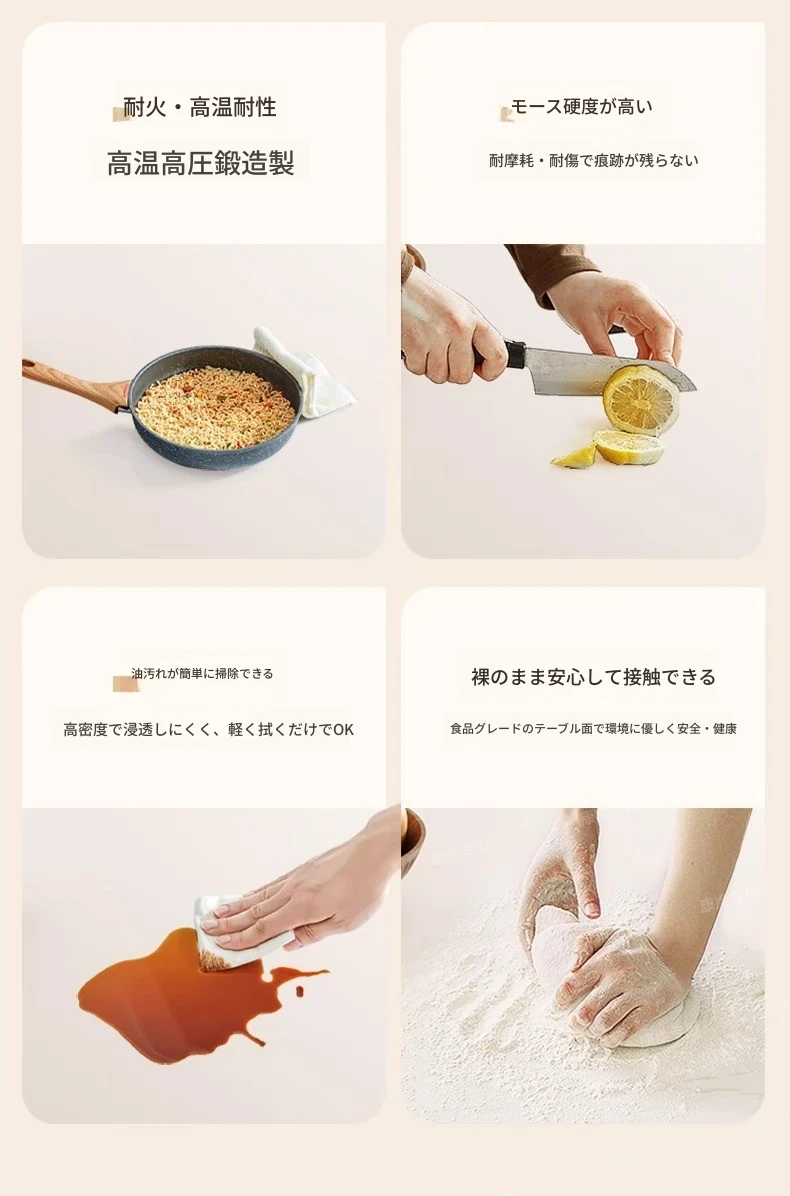 耐火・高温耐性

高温高圧鍛造製

モース硬度が高い

耐摩耗・耐傷で痕跡が残らない

油汚れが簡単に掃除できる

高密度で浸透しにくく、軽く拭くだけでOK

裸のまま安心して接触できる

食品グレードのテーブル面で環境に優しく安全・健康