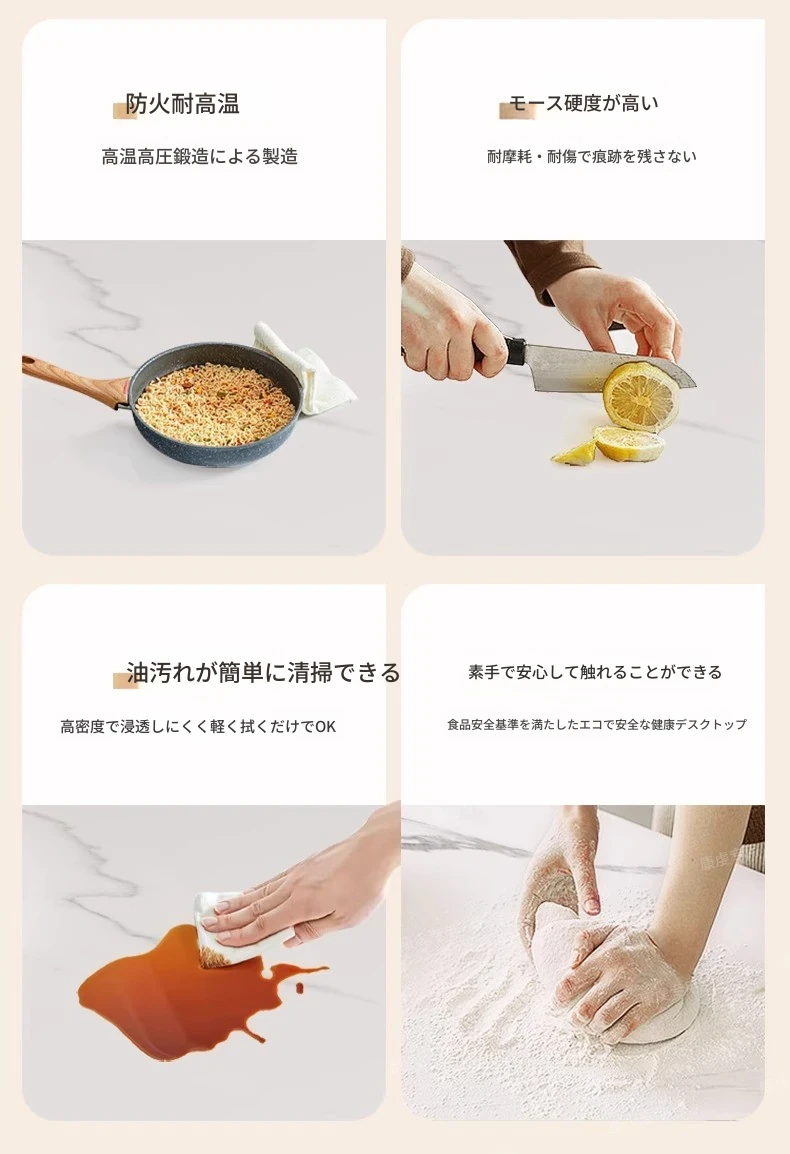 防火耐高温

高温高圧鍛造による製造

モース硬度が高い

耐摩耗・耐傷で痕跡を残さない

油汚れが簡単に清掃できる

高密度で浸透しにくく軽く拭くだけでOK

素手で安心して触れることができる

食品安全基準を満たしたエコで安全な健康デスクトップ